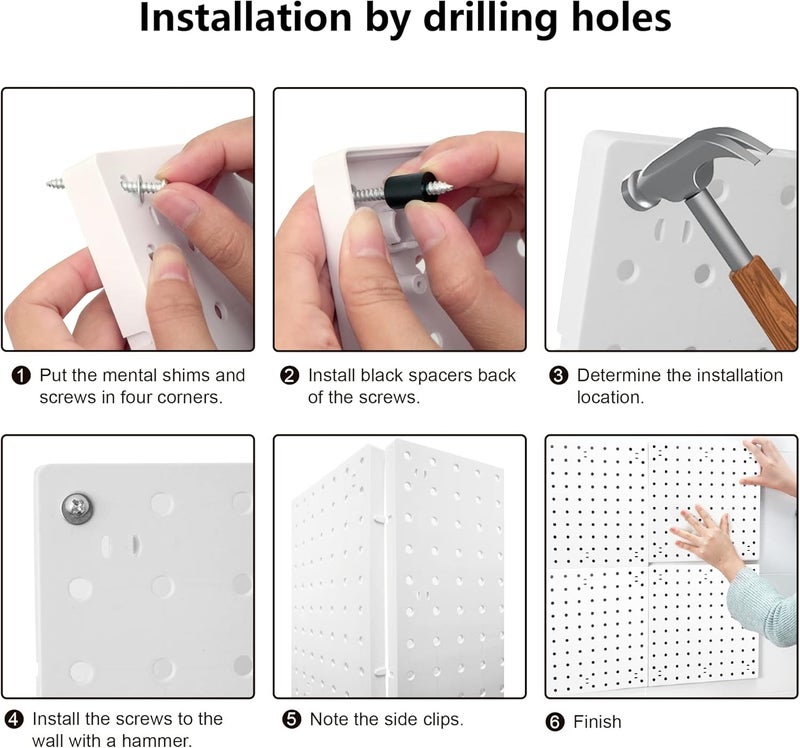 Installation by drilling holes

❶ Put the mental shims and screws in four corners.

❷ Install black spacers back of the screws.

❸ Determine the installation location.

❹ Install the screws to the wall with a hammer.

❺ Note the side clips.

❻ Finish